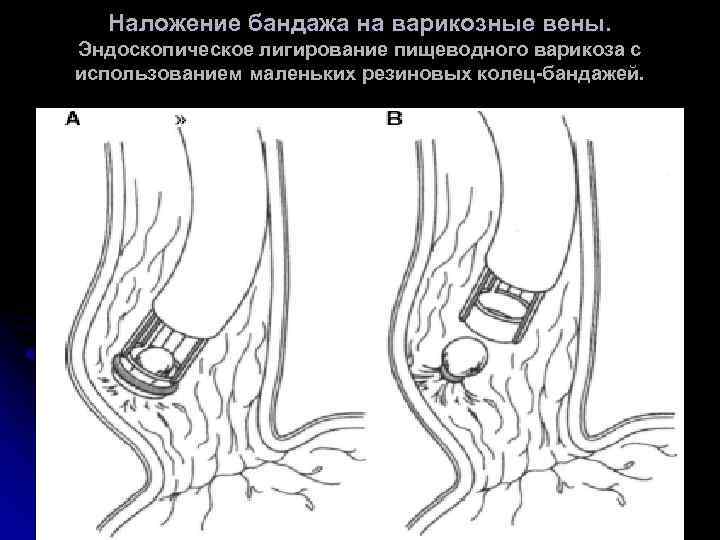 Наложение бандажа на варикозные вены.
Эндоскопическое лигирование пищеводного варикоза с использованием маленьких резиновых колец-бандажей.

A »

B