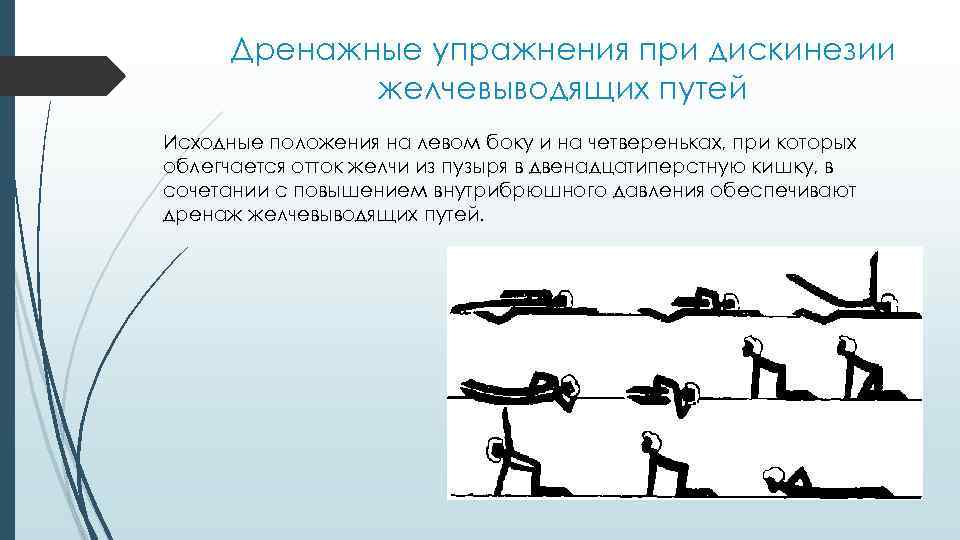 Дренажные упражнения при дискинезии желчевыводящих путей

Исходные положения на левом боку и на четвереньках, при которых облегчается отток желчи из пузыря в двенадцатиперстную кишку, в сочетании с повышением внутрибрюшного давления обеспечивают дренаж желчевыводящих путей.