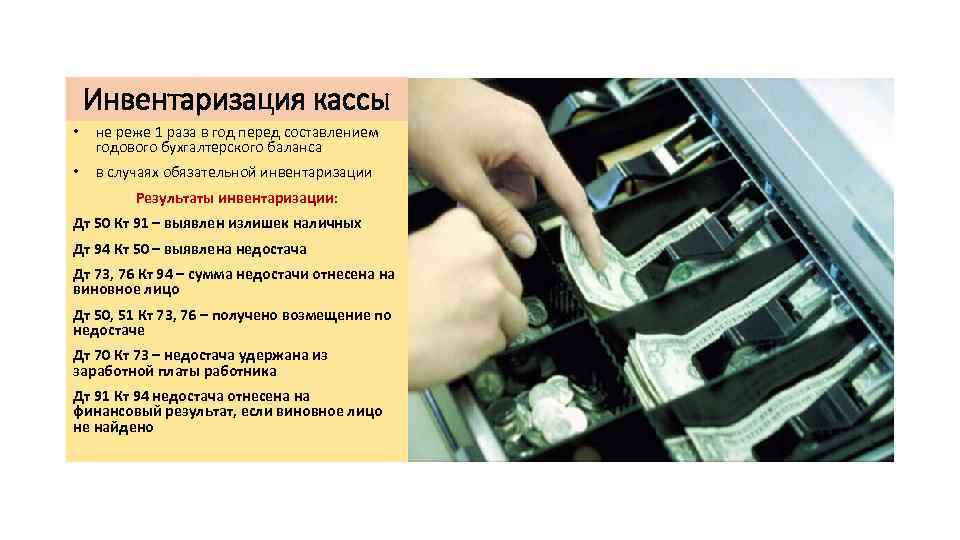 Инвентаризация кассы

• не реже 1 раза в год перед составлением годового бухгалтерского баланса

• в случаях обязательной инвентаризации

Результаты инвентаризации:

Дт 50 Кт 91 – выявлен излишек наличных

Дт 94 Кт 50 – выявлена недостача

Дт 73, 76 Кт 94 – сумма недостачи отнесена на виновное лицо

Дт 50, 51 Кт 73, 76 – получено возмещение по недостаче

Дт 70 Кт 73 – недостача удержана из заработной платы работника

Дт 91 Кт 94 недостача отнесена на финансовый результат, если виновное лицо не найдено