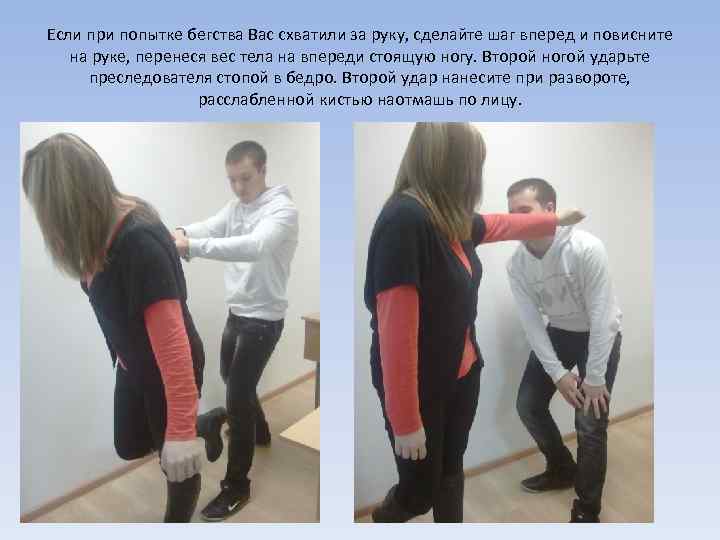 Если при попытке бегства Вас схватили за руку, сделайте шаг вперед и повисните на руке, перенеся вес тела на впереди стоящую ногу. Второй ногой ударьте преследователя стопой в бедро. Второй удар нанесите при развороте, расслабленной кистью наотмашь по лицу.