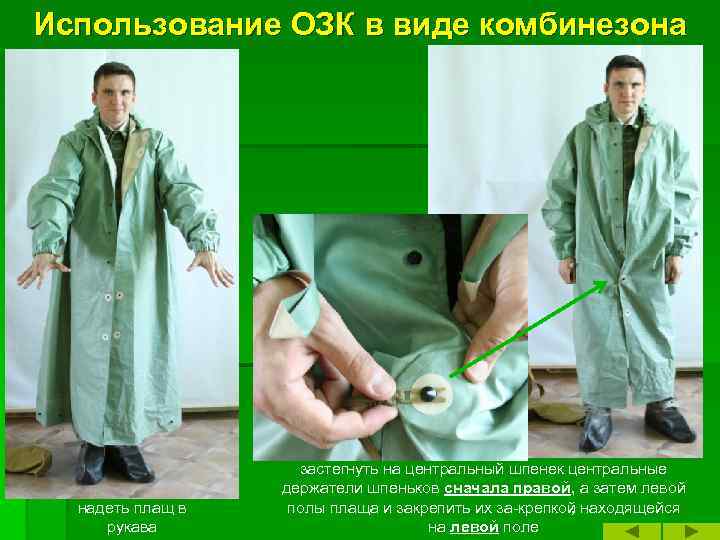 Использование ОЗК в виде комбинезона

надеть плащ в рукава

застегнуть на центральный шпенек центральные держатели шпеньков сначала правой, а затем левой полы плаща и закрепить их за-крепкой находящейся на левой поле