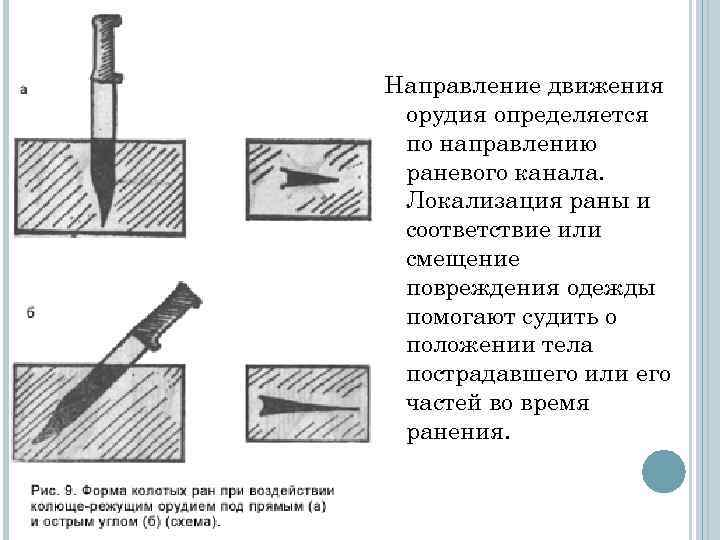 а

б

Рис. 9. Форма колотых ран при воздействии колюще-режущим орудием под прямым (а) и острым углом (б) (схема).

Направление движения орудия определяется по направлению раневого канала. Локализация раны и соответствие или смещение повреждения одежды помогают судить о положении тела пострадавшего или его частей во время ранения.