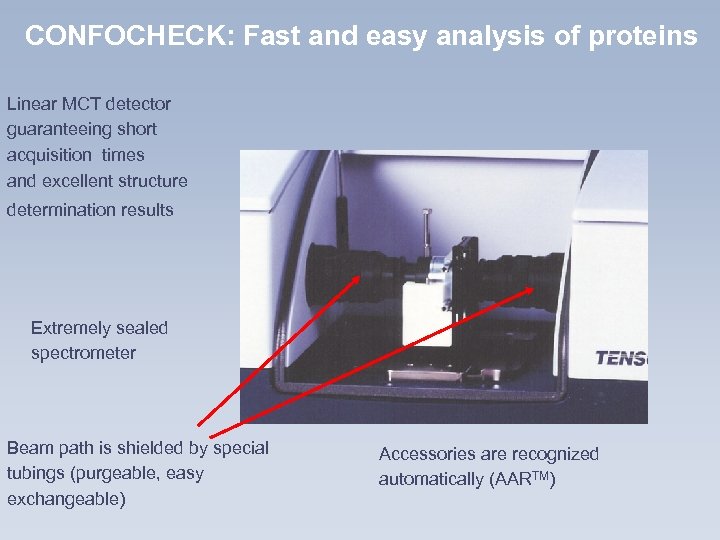 CONFOCHECK: Fast and easy analysis of proteins

Linear MCT detector guaranteeing short acquisition times and excellent structure determination results

Extremely sealed spectrometer

TENS

Beam path is shielded by special tubings (purgeable, easy exchangeable)

Accessories are recognized automatically (AAR$^{TM}$)