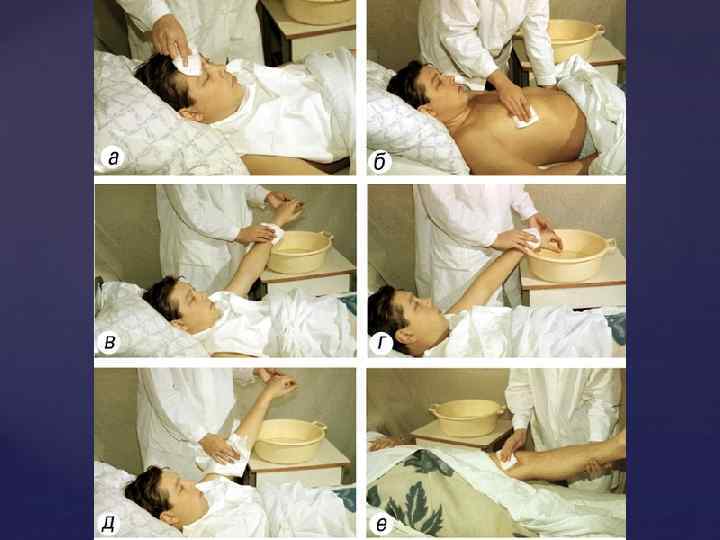 а
б
в
г
д
е