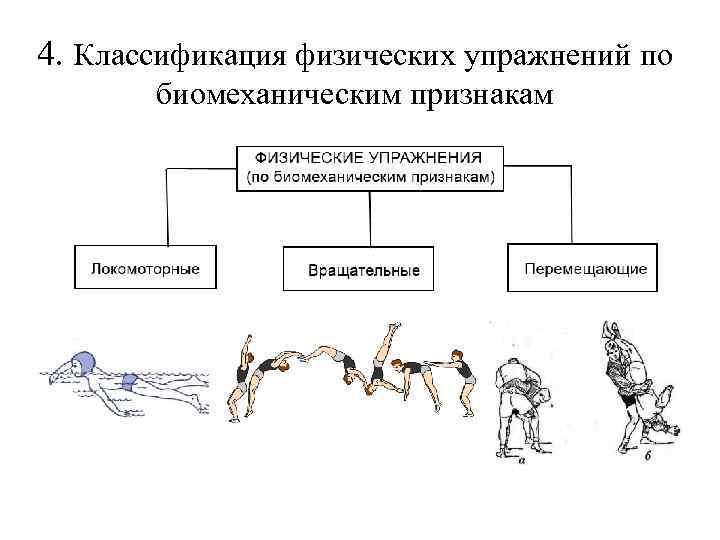 4. Классификация физических упражнений по биомеханическим признакам

ФИЗИЧЕСКИЕ УПРАЖНЕНИЯ
(по биомеханическим признакам)

Локомоторные

Вращательные

Перемещающие

а

б