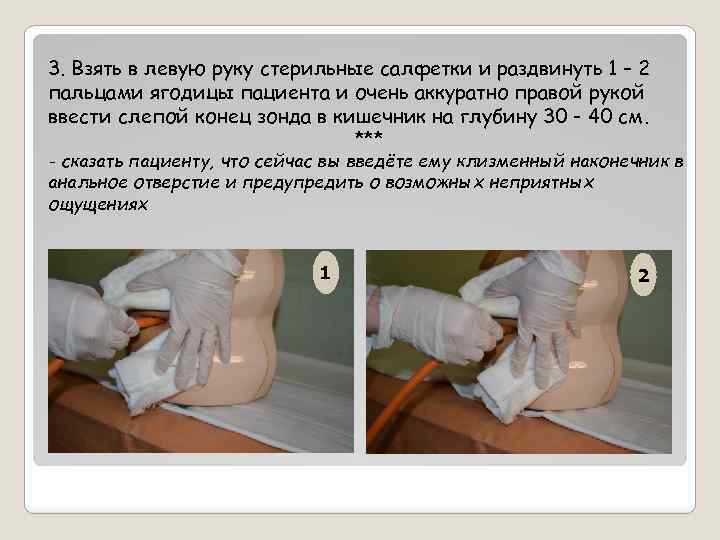 3. Взять в левую руку стерильные салфетки и раздвинуть 1 – 2 пальцами ягодицы пациента и очень аккуратно правой рукой ввести слепой конец зонда в кишечник на глубину 30 – 40 см.

***

- сказать пациенту, что сейчас вы введёте ему клизменный наконечник в анальное отверстие и предупредить о возможных неприятных ощущениях

1

2