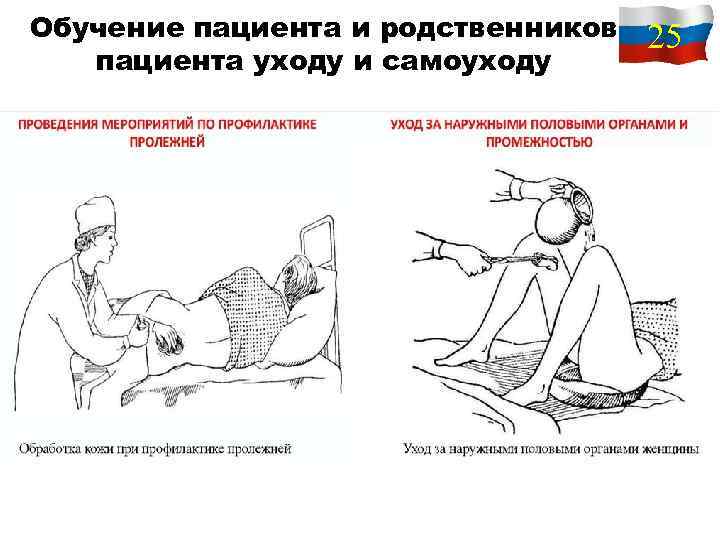 Обучение пациента и родственников пациента уходу и самоуходу

25

ПРОВЕДЕНИЯ МЕРОПРИЯТИЙ ПО ПРОФИЛАКТИКЕ ПРОЛЕЖНЕЙ

Обработка кожи при профилактике пролежней

УХОД ЗА НАРУЖНЫМИ ПОЛОВЫМИ ОРГАНАМИ И ПРОМЕЖНОСТЬЮ

Уход за наружными половыми органами женщины