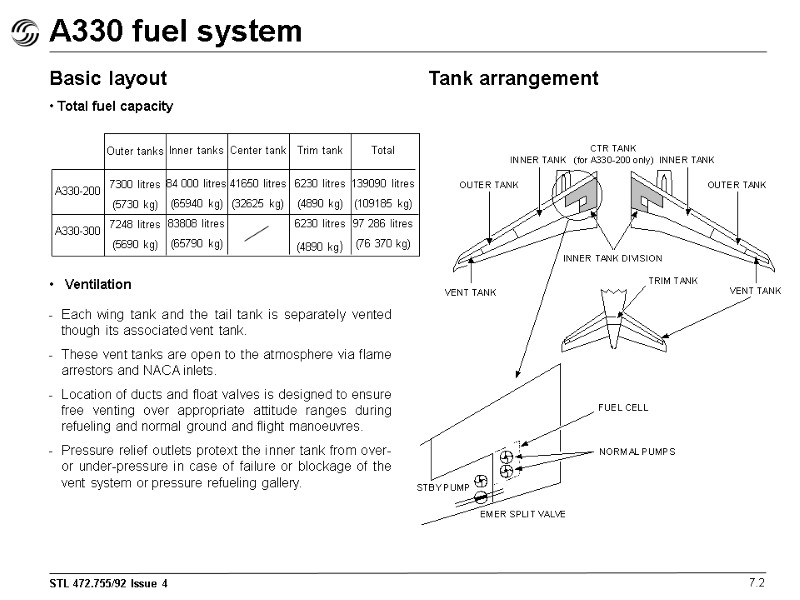 A330 fuel system

Basic layout

• Total fuel capacity

| | Outer tanks | Inner tanks | Center tank | Trim tank | Total |
|---|---|---|---|---|---|
| A330-200 | 7300 litres (5730 kg) | 84 000 litres (65940 kg) | 41650 litres (32625 kg) | 6230 litres (4890 kg) | 139090 litres (109185 kg) |
| A330-300 | 7248 litres (5690 kg) | 83808 litres (65790 kg) | | 6230 litres (4890 kg) | 97 286 litres (76 370 kg) |

• Ventilation

- Each wing tank and the tail tank is separately vented though its associated vent tank.

- These vent tanks are open to the atmosphere via flame arrestors and NACA inlets.

- Location of ducts and float valves is designed to ensure free venting over appropriate attitude ranges during refueling and normal ground and flight manoeuvres.

- Pressure relief outlets protext the inner tank from over- or under-pressure in case of failure or blockage of the vent system or pressure refueling gallery.

Tank arrangement

CTR TANK (for A330-200 only)
INNER TANK
INNER TANK
OUTER TANK
OUTER TANK
INNER TANK DIVISION
TRIM TANK
VENT TANK
VENT TANK
FUEL CELL
NORMAL PUMPS
STBY PUMP
EMER SPLIT VALVE

STL 472.755/92 Issue 4

7.2