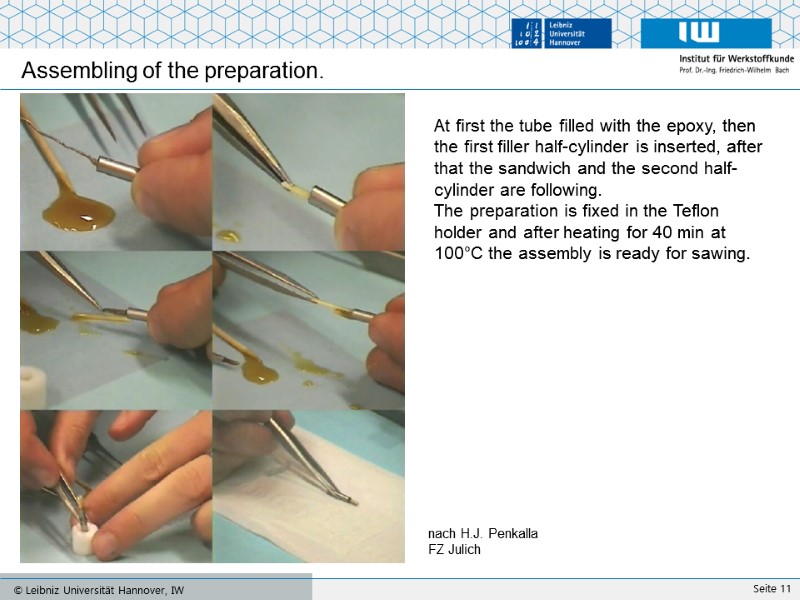 Leibniz Universität Hannover

IW

Institut für Werkstoffkunde
Prof. Dr.-Ing. Friedrich-Wilhelm Bach

Assembling of the preparation.

At first the tube filled with the epoxy, then the first filler half-cylinder is inserted, after that the sandwich and the second half-cylinder are following.
The preparation is fixed in the Teflon holder and after heating for 40 min at 100°C the assembly is ready for sawing.

nach H.J. Penkalla
FZ Julich

© Leibniz Universität Hannover, IW

Seite 11