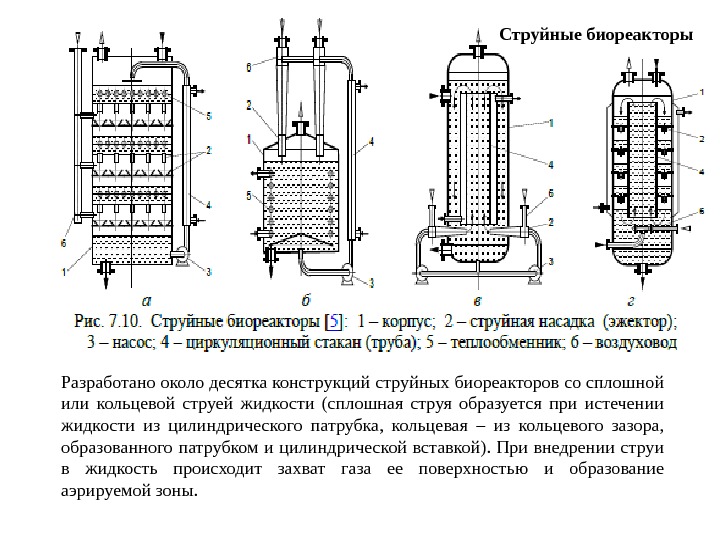 Струйные биореакторы

6
5
2
4
1
3
а

6
2
1
5
4
3
б

1
4
6
2
3
в

1
2
4
6
г

Рис. 7.10. Струйные биореакторы [5]: 1 – корпус; 2 – струйная насадка (эжектор); 3 – насос; 4 – циркуляционный стакан (труба); 5 – теплообменник; 6 – воздуховод

Разработано около десятка конструкций струйных биореакторов со сплошной или кольцевой струей жидкости (сплошная струя образуется при истечении жидкости из цилиндрического патрубка, кольцевая – из кольцевого зазора, образованного патрубком и цилиндрической вставкой). При внедрении струи в жидкость происходит захват газа ее поверхностью и образование аэрируемой зоны.