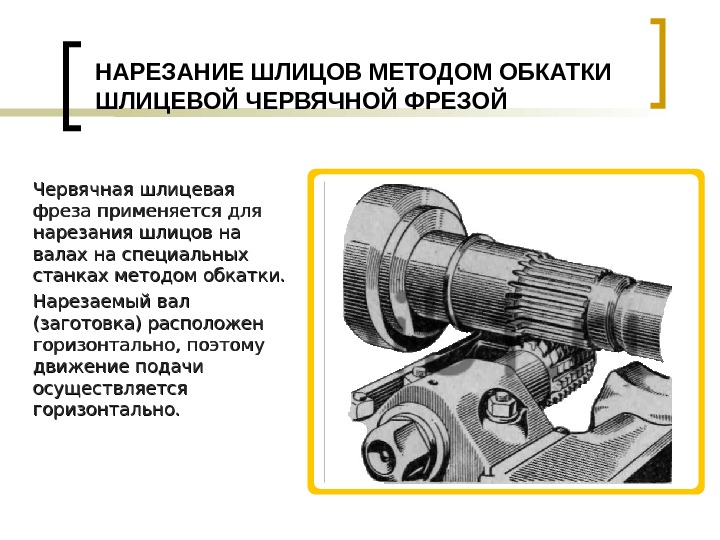 НАРЕЗАНИЕ ШЛИЦОВ МЕТОДОМ ОБКАТКИ ШЛИЦЕВОЙ ЧЕРВЯЧНОЙ ФРЕЗОЙ

Червячная шлицевая фреза применяется для нарезания шлицов на валах на специальных станках методом обкатки.

Нарезаемый вал (заготовка) расположен горизонтально, поэтому движение подачи осуществляется горизонтально.