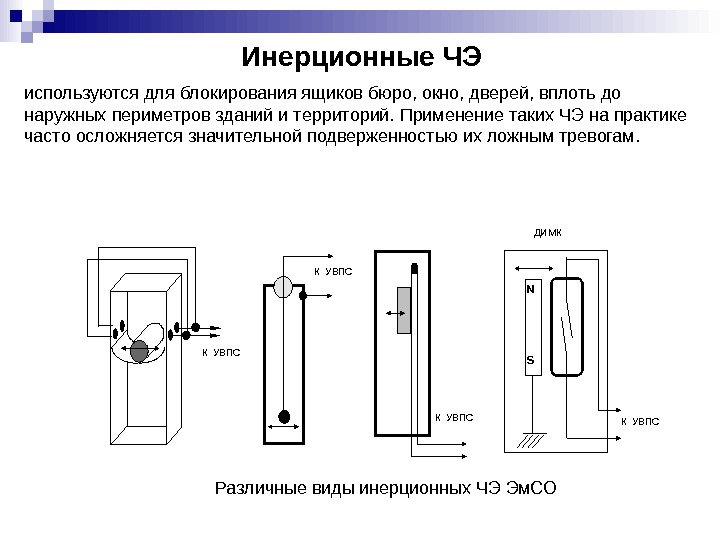 Инерционные ЧЭ

используются для блокирования ящиков бюро, окно, дверей, вплоть до наружных периметров зданий и территорий. Применение таких ЧЭ на практике часто осложняется значительной подверженностью их ложным тревогам.

К УВПС

К УВПС

К УВПС

ДИМК

N

S

К УВПС

Различные виды инерционных ЧЭ ЭмСО