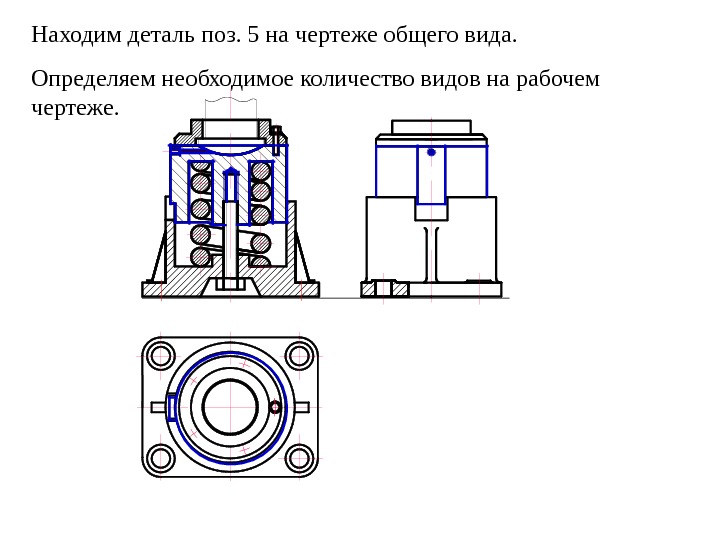 Находим деталь поз. 5 на чертеже общего вида.

Определяем необходимое количество видов на рабочем чертеже.