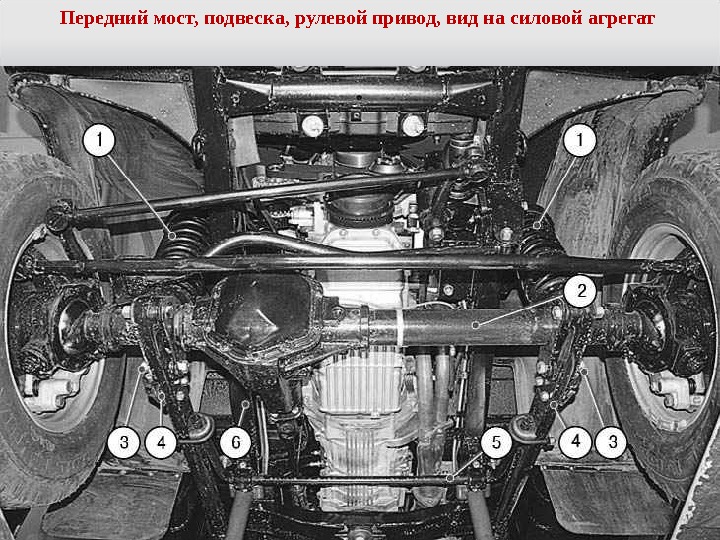 Передний мост, подвеска, рулевой привод, вид на силовой агрегат

1
1
2
3
4
6
5
4
3