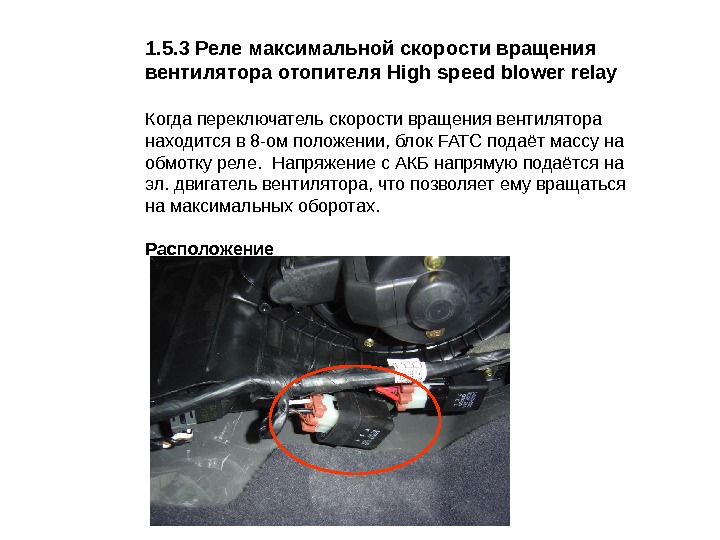 1.5.3 Реле максимальной скорости вращения вентилятора отопителя High speed blower relay

Когда переключатель скорости вращения вентилятора находится в 8-ом положении, блок FATC подаёт массу на обмотку реле.  Напряжение с АКБ напрямую подаётся на эл. двигатель вентилятора, что позволяет ему вращаться на максимальных оборотах.

Расположение