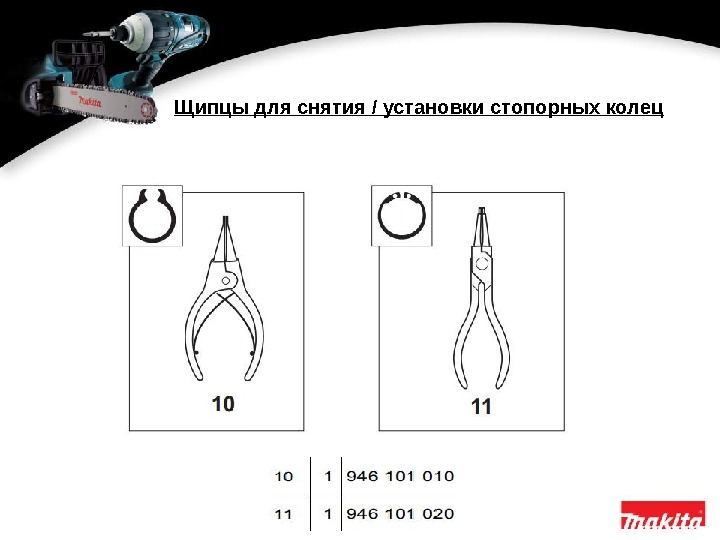 makita

Щипцы для снятия / установки стопорных колец

10

11

| 10 | 1 | 946 101 010 |
|---|---|---|
| 11 | 1 | 946 101 020 |

makita