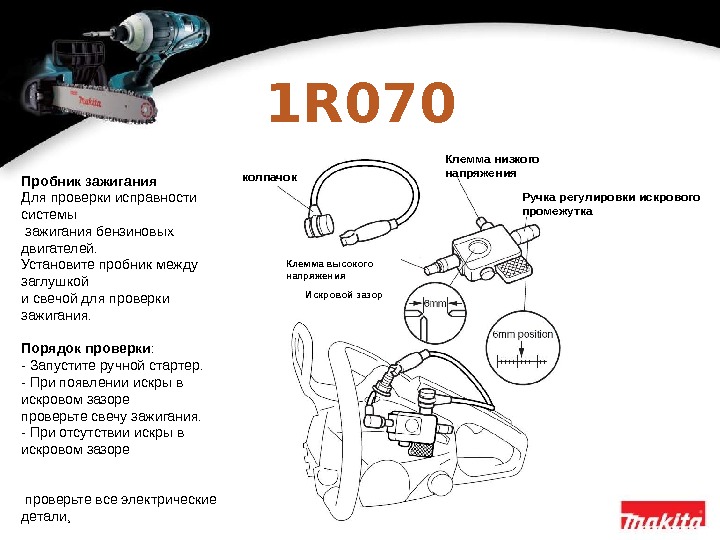 makita

1R070

Пробник зажигания
Для проверки исправности системы
 зажигания бензиновых двигателей.
Установите пробник между заглушкой
и свечой для проверки зажигания.

Порядок проверки:
- Запустите ручной стартер.
- При появлении искры в искровом зазоре
проверьте свечу зажигания.
- При отсутствии искры в искровом зазоре

 проверьте все электрические детали.

колпачок

Клемма низкого напряжения

Ручка регулировки искрового промежутка

Клемма высокого напряжения

Искровой зазор

6mm

6mm position

makita