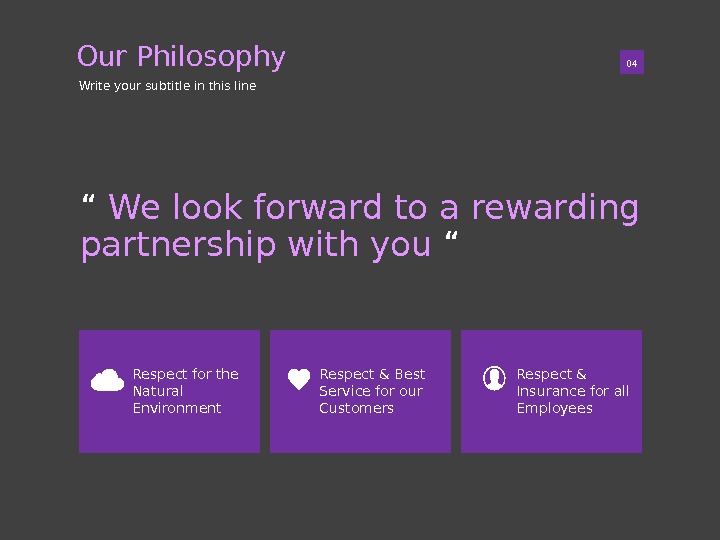 Our Philosophy

Write your subtitle in this line

04

" We look forward to a rewarding partnership with you "

Respect for the Natural Environment

Respect & Best Service for our Customers

Respect & Insurance for all Employees