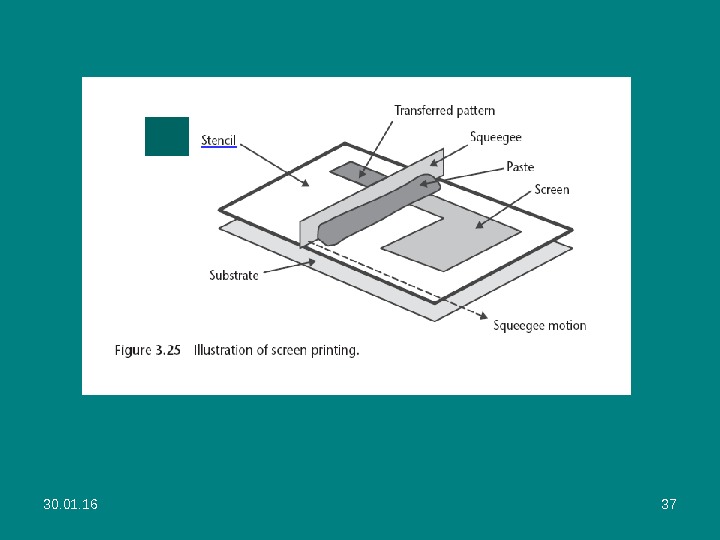 Transferred pattern

Stencil

Squeegee

Paste

Screen

Substrate

Squeegee motion

Figure 3.25 Illustration of screen printing.

30.01.16

37