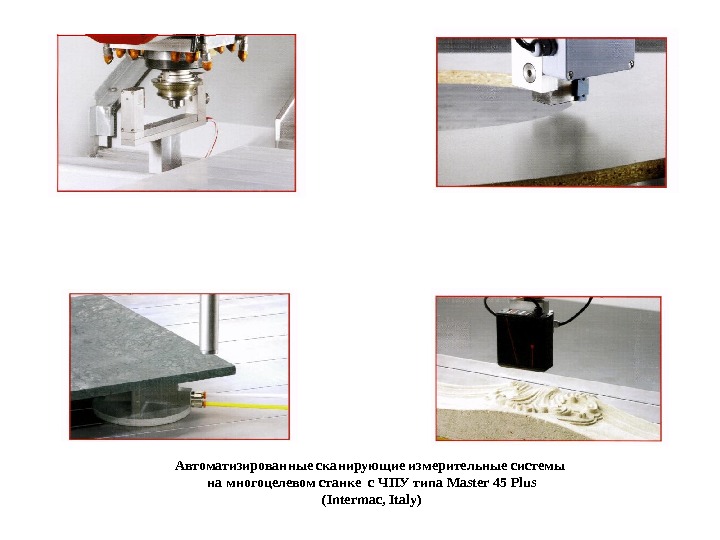 Автоматизированные сканирующие измерительные системы на многоцелевом станке с ЧПУ типа Master 45 Plus (Intermac, Italy)