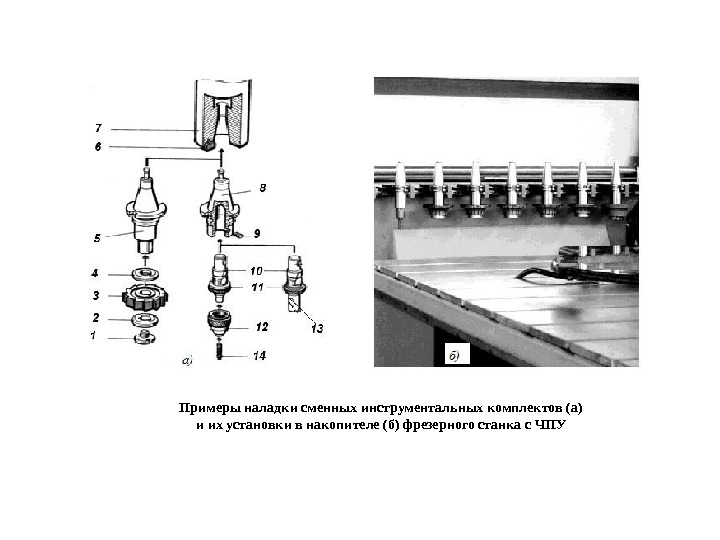 7
6
8
5
9
4
10
3
11
2
12
13
1
а)
14
б)

Примеры наладки сменных инструментальных комплектов (а) и их установки в накопителе (б) фрезерного станка с ЧПУ