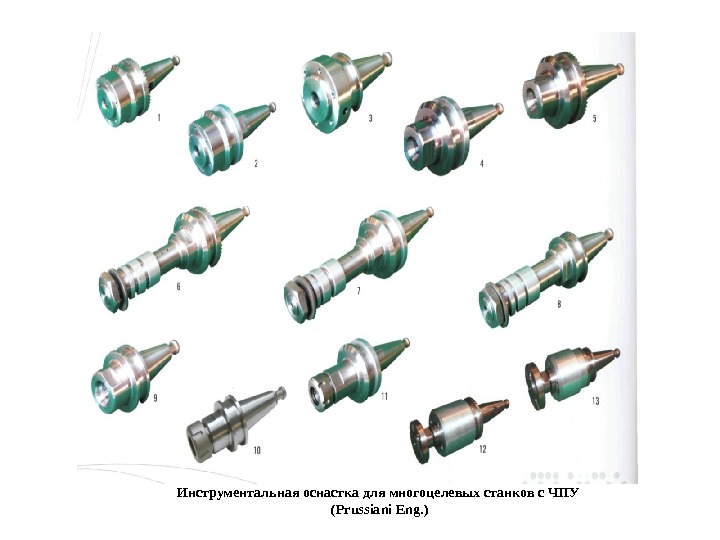 1
2
3
4
5
6
7
8
9
10
11
12
13

Инструментальная оснастка для многоцелевых станков с ЧПУ
(Prussiani Eng.)