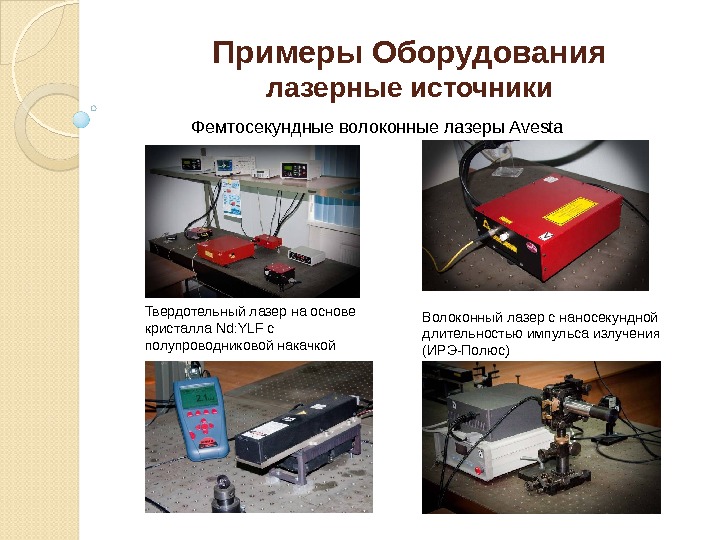 Примеры Оборудования
лазерные источники

Фемтосекундные волоконные лазеры Avesta

Твердотельный лазер на основе кристалла Nd:YLF с полупроводниковой накачкой

Волоконный лазер с наносекундной длительностью импульса излучения (ИРЭ-Полюс)