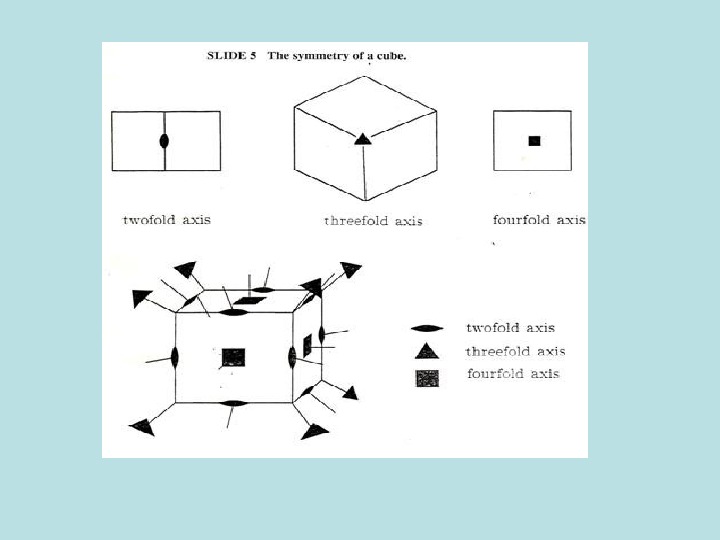 SLIDE 5 The symmetry of a cube.

twofold axis

threefold axis

fourfold axis

twofold axis

threefold axis

fourfold axis