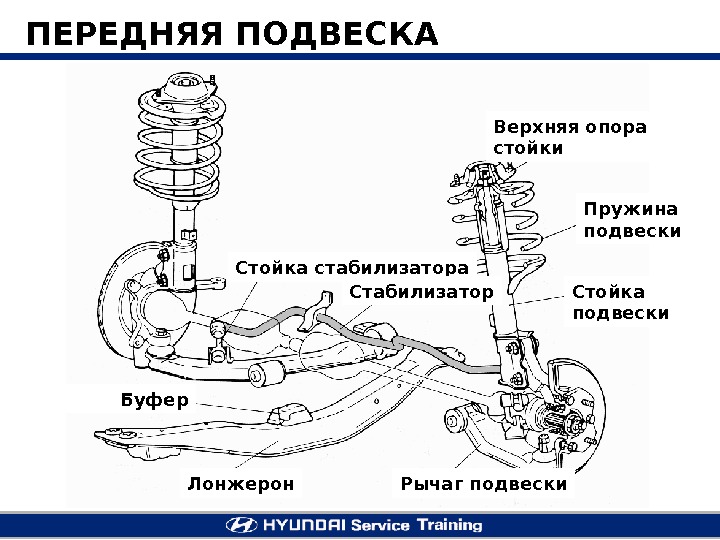 ПЕРЕДНЯЯ ПОДВЕСКА

Верхняя опора стойки

Пружина подвески

Стойка стабилизатора

Стабилизатор

Стойка подвески

Буфер

Лонжерон

Рычаг подвески

HYUNDAI Service Training