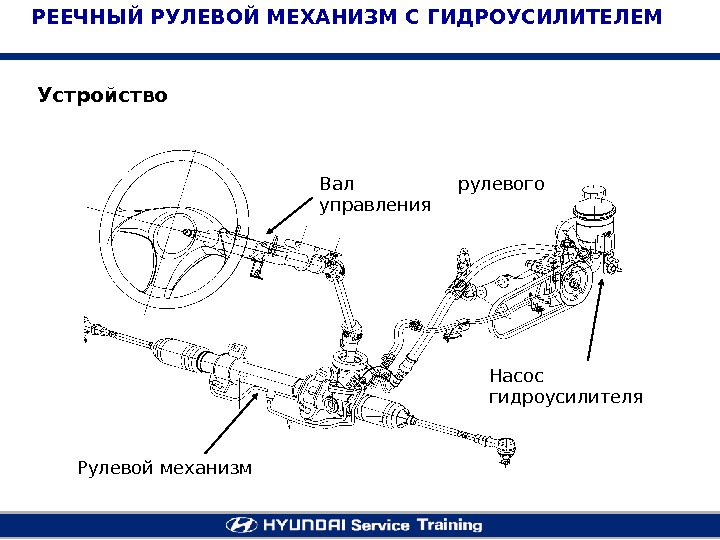 РЕЕЧНЫЙ РУЛЕВОЙ МЕХАНИЗМ С ГИДРОУСИЛИТЕЛЕМ

Устройство

Вал рулевого управления

Насос гидроусилителя

Рулевой механизм

HYUNDAI Service Training