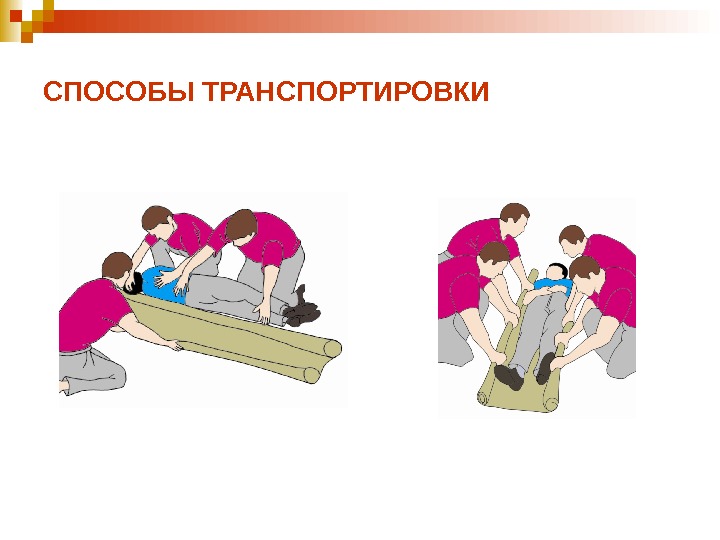 СПОСОБЫ ТРАНСПОРТИРОВКИ