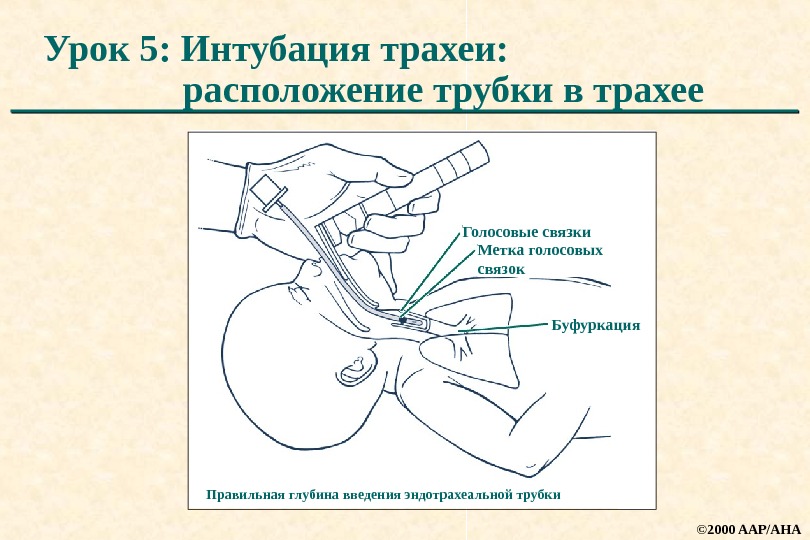 Урок 5: Интубация трахеи: расположение трубки в трахее

Голосовые связки
Метка голосовых связок
Буфуркация

Правильная глубина введения эндотрахеальной трубки

©2000 AAP/AHA