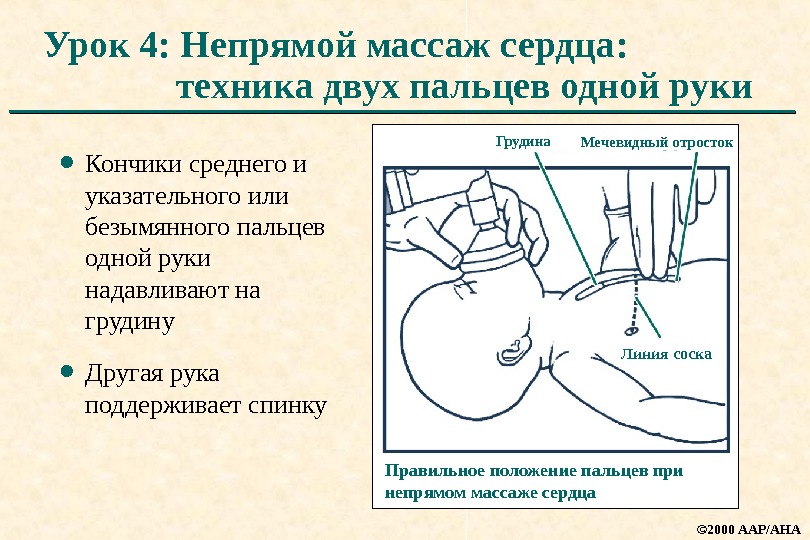 Урок 4: Непрямой массаж сердца: техника двух пальцев одной руки

• Кончики среднего и указательного или безымянного пальцев одной руки надавливают на грудину

• Другая рука поддерживает спинку

Грудина

Мечевидный отросток

Линия соска

Правильное положение пальцев при непрямом массаже сердца

©2000 AAP/AHA