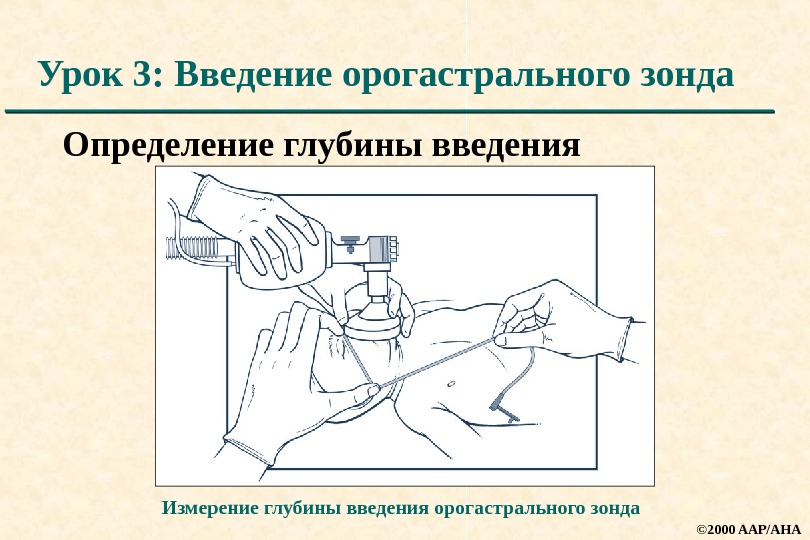 Урок 3: Введение орогастрального зонда

Определение глубины введения

Измерение глубины введения орогастрального зонда

©2000 AAP/AHA