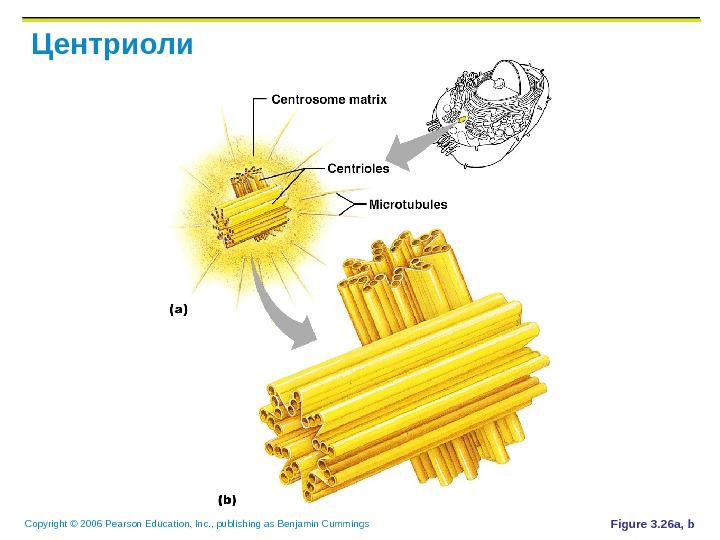 Центриоли

Centrosome matrix

Centrioles

Microtubules

(a)

(b)

Copyright © 2006 Pearson Education, Inc., publishing as Benjamin Cummings

Figure 3.26a, b