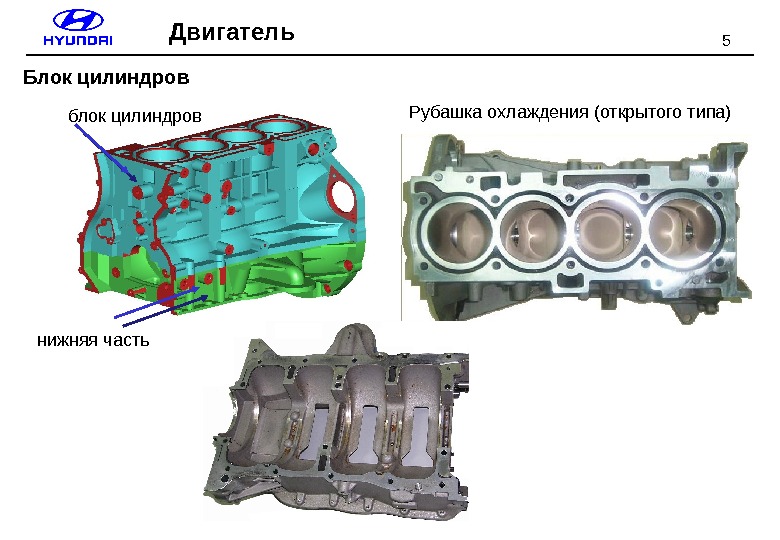 HYUNDAI

Двигатель

5

Блок цилиндров

блок цилиндров

Рубашка охлаждения (открытого типа)

нижняя часть