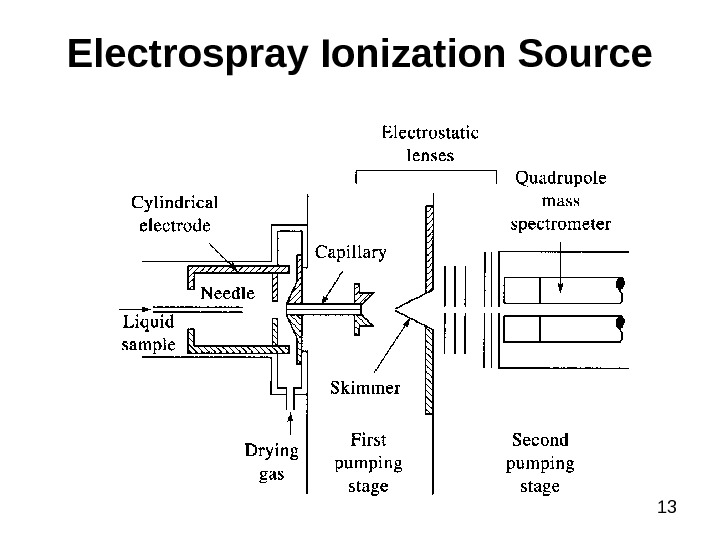 Electrospray Ionization Source

Electrostatic lenses

Quadrupole mass spectrometer

Cylindrical electrode

Capillary

Needle

Liquid sample

Skimmer

Drying gas

First pumping stage

Second pumping stage

13