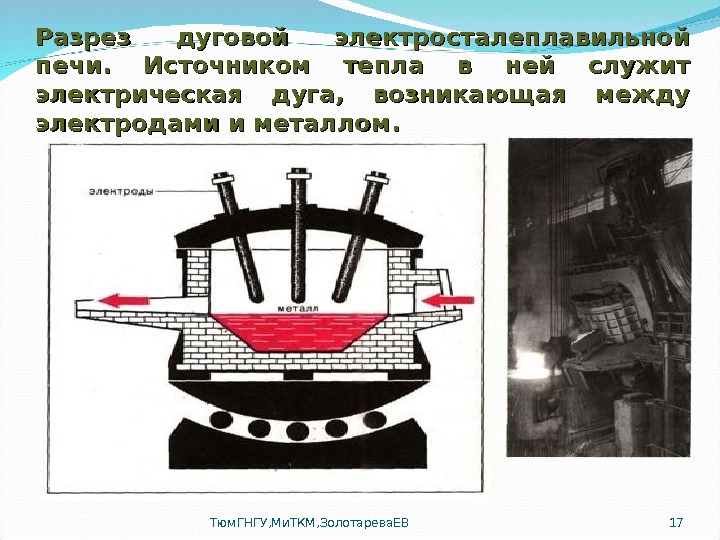 Разрез дуговой электросталеплавильной печи. Источником тепла в ней служит электрическая дуга, возникающая между электродами и металлом.

электроды

металл

ТюмГНГУ,МиТКМ,ЗолотареваЕВ

17