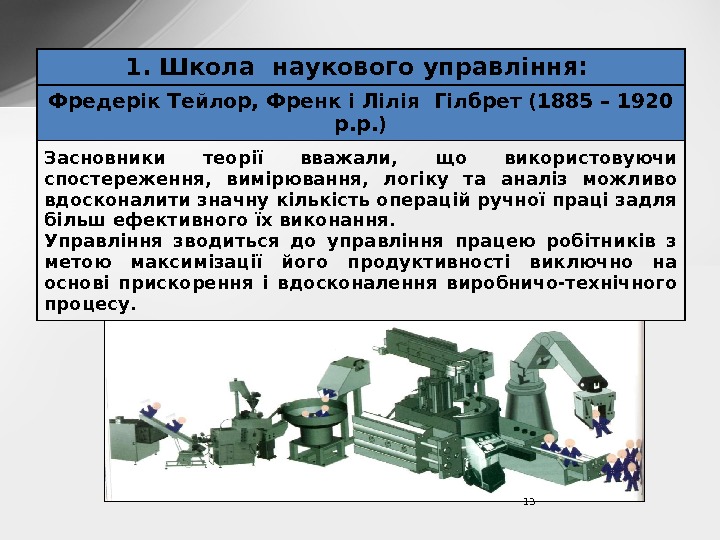 1. Школа наукового управління:

Фредерік Тейлор, Френк і Лілія Гілбрет (1885 – 1920 р.р.)

Засновники теорії вважали, що використовуючи спостереження, вимірювання, логіку та аналіз можливо вдосконалити значну кількість операцій ручної праці задля більш ефективного їх виконання.
Управління зводиться до управління працею робітників з метою максимізації його продуктивності виключно на основі прискорення і вдосконалення виробничо-технічного процесу.

13