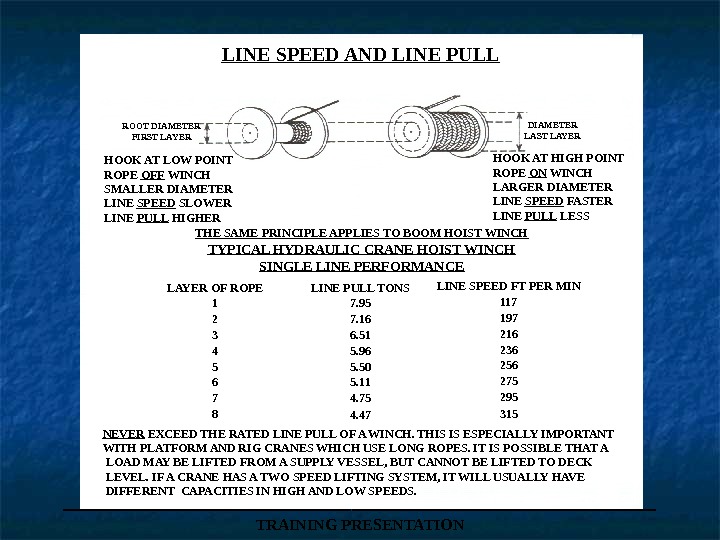 LINE SPEED AND LINE PULL

ROOT DIAMETER FIRST LAYER

DIAMETER LAST LAYER

HOOK AT LOW POINT
ROPE OFF WINCH
SMALLER DIAMETER
LINE SPEED SLOWER
LINE PULL HIGHER

HOOK AT HIGH POINT
ROPE ON WINCH
LARGER DIAMETER
LINE SPEED FASTER
LINE PULL LESS

THE SAME PRINCIPLE APPLIES TO BOOM HOIST WINCH
TYPICAL HYDRAULIC CRANE HOIST WINCH
SINGLE LINE PERFORMANCE

| LAYER OF ROPE | LINE PULL TONS | LINE SPEED FT PER MIN |
|---|---|---|
| 1 | 7.95 | 117 |
| 2 | 7.16 | 197 |
| 3 | 6.51 | 216 |
| 4 | 5.96 | 236 |
| 5 | 5.50 | 256 |
| 6 | 5.11 | 275 |
| 7 | 4.75 | 295 |
| 8 | 4.47 | 315 |

NEVER EXCEED THE RATED LINE PULL OF A WINCH. THIS IS ESPECIALLY IMPORTANT WITH PLATFORM AND RIG CRANES WHICH USE LONG ROPES. IT IS POSSIBLE THAT A LOAD MAY BE LIFTED FROM A SUPPLY VESSEL, BUT CANNOT BE LIFTED TO DECK LEVEL. IF A CRANE HAS A TWO SPEED LIFTING SYSTEM, IT WILL USUALLY HAVE DIFFERENT CAPACITIES IN HIGH AND LOW SPEEDS.

TRAINING PRESENTATION