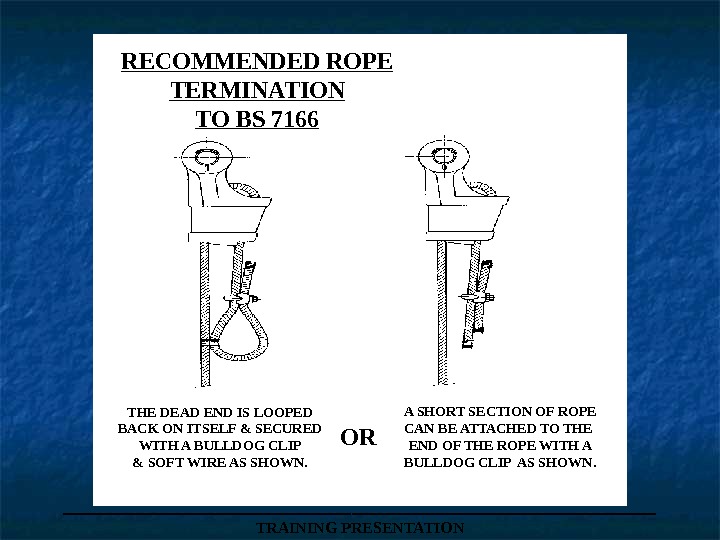 RECOMMENDED ROPE TERMINATION TO BS 7166

THE DEAD END IS LOOPED BACK ON ITSELF & SECURED WITH A BULLDOG CLIP & SOFT WIRE AS SHOWN.

OR

A SHORT SECTION OF ROPE CAN BE ATTACHED TO THE END OF THE ROPE WITH A BULLDOG CLIP AS SHOWN.

TRAINING PRESENTATION