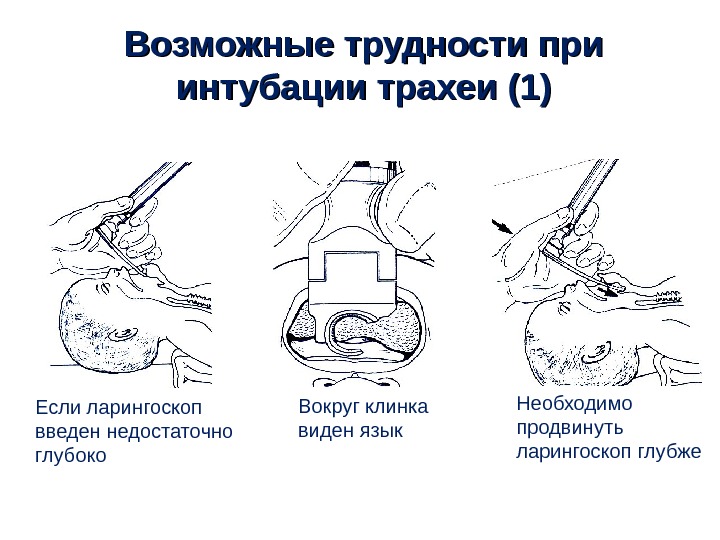 Возможные трудности при интубации трахеи (1)

Если ларингоскоп введен недостаточно глубоко

Вокруг клинка виден язык

Необходимо продвинуть ларингоскоп глубже