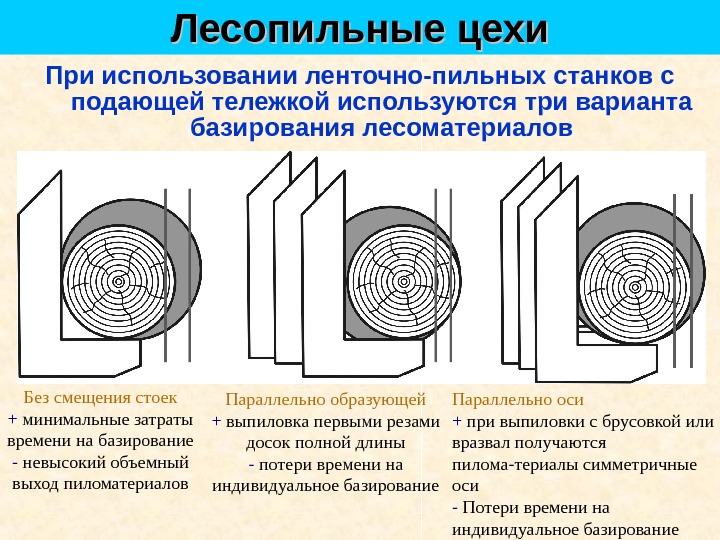 Лесопильные цехи

При использовании ленточно-пильных станков с подающей тележкой используются три варианта базирования лесоматериалов

Без смещения стоек
+ минимальные затраты времени на базирование
- невысокий объемный выход пиломатериалов

Параллельно образующей
+ выпиловка первыми резами досок полной длины
- потери времени на индивидуальное базирование

Параллельно оси
+ при выпиловки с брусовкой или вразвал получаются пилома-териалы симметричные оси
- Потери времени на индивидуальное базирование