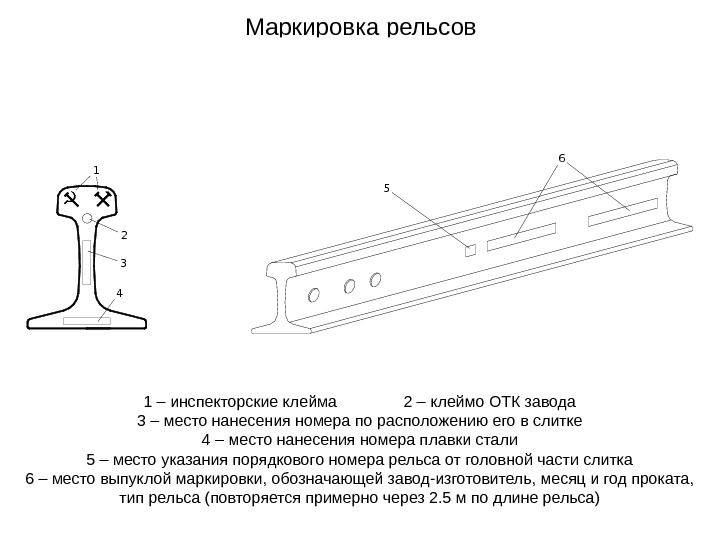 Маркировка рельсов

1

2

3

4

5

6

1 – инспекторские клейма 2 – клеймо ОТК завода
3 – место нанесения номера по расположению его в слитке
4 – место нанесения номера плавки стали
5 – место указания порядкового номера рельса от головной части слитка
6 – место выпуклой маркировки, обозначающей завод-изготовитель, месяц и год проката, тип рельса (повторяется примерно через 2.5 м по длине рельса)