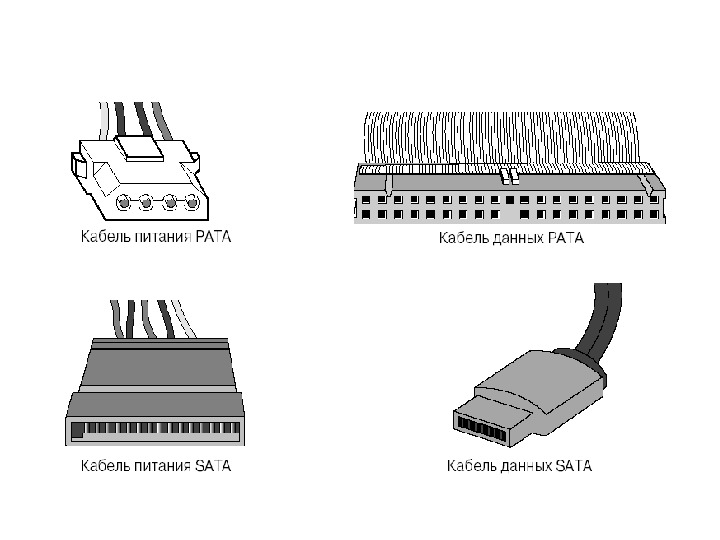 Кабель питания PATA

Кабель данных PATA

Кабель питания SATA

Кабель данных SATA