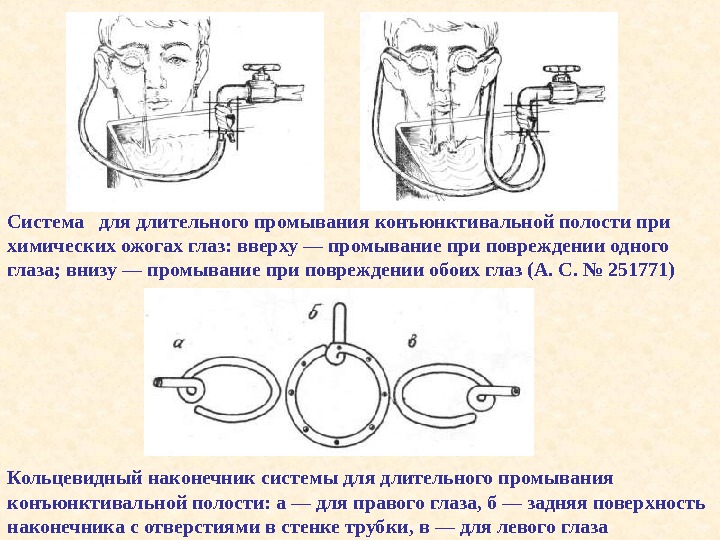 Система для длительного промывания конъюнктивальной полости при химических ожогах глаз: вверху — промывание при повреждении одного глаза; внизу — промывание при повреждении обоих глаз (А. С. № 251771)

а

б

в

Кольцевидный наконечник системы для длительного промывания конъюнктивальной полости: а — для правого глаза, б — задняя поверхность наконечника с отверстиями в стенке трубки, в — для левого глаза