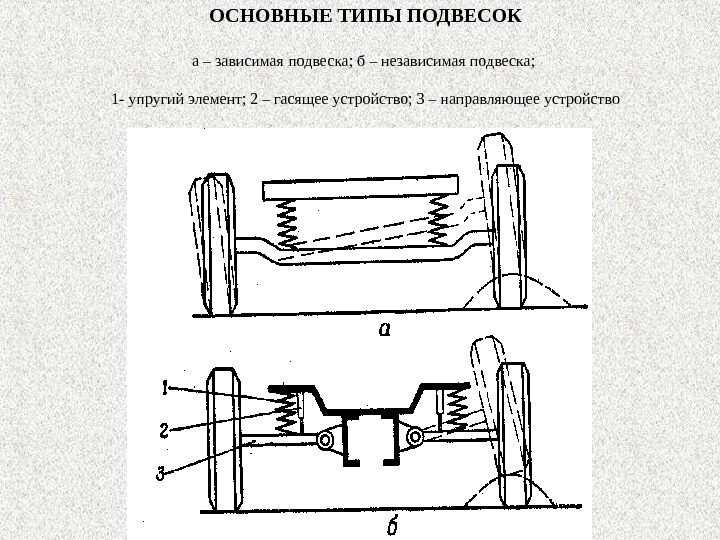 ОСНОВНЫЕ ТИПЫ ПОДВЕСОК

а – зависимая подвеска; б – независимая подвеска;

1- упругий элемент; 2 – гасящее устройство; 3 – направляющее устройство

а

1

2

3

б