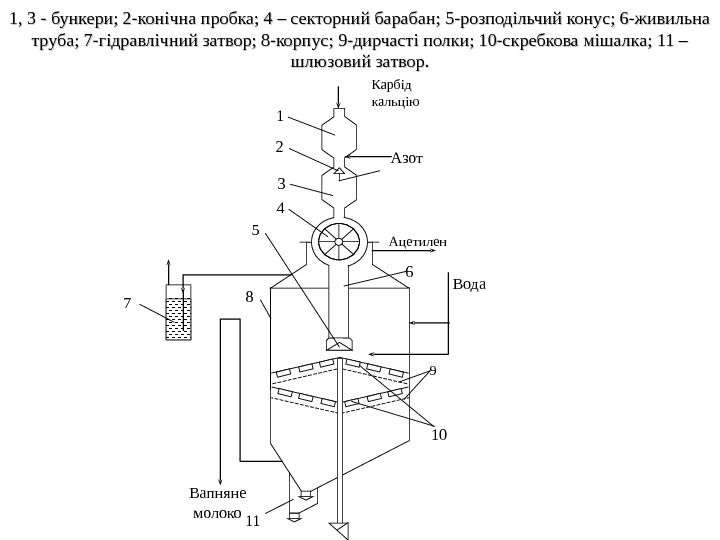 1, 3 - бункери; 2-конічна пробка; 4 – секторний барабан; 5-розподільчий конус; 6-живильна труба; 7-гідравлічний затвор; 8-корпус; 9-дирчасті полки; 10-скребкова мішалка; 11 – шлюзовий затвор.

Карбід кальцію
1
2
Азот
3
4
5
Ацетилен
6
Вода
7
8
9
10
Вапняне молоко
11