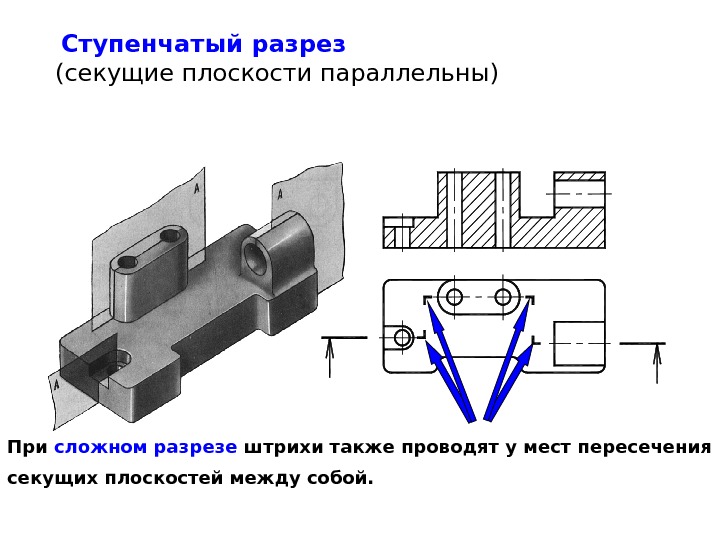 Ступенчатый разрез
(секущие плоскости параллельны)

А

А

А

При сложном разрезе штрихи также проводят у мест пересечения секущих плоскостей между собой.