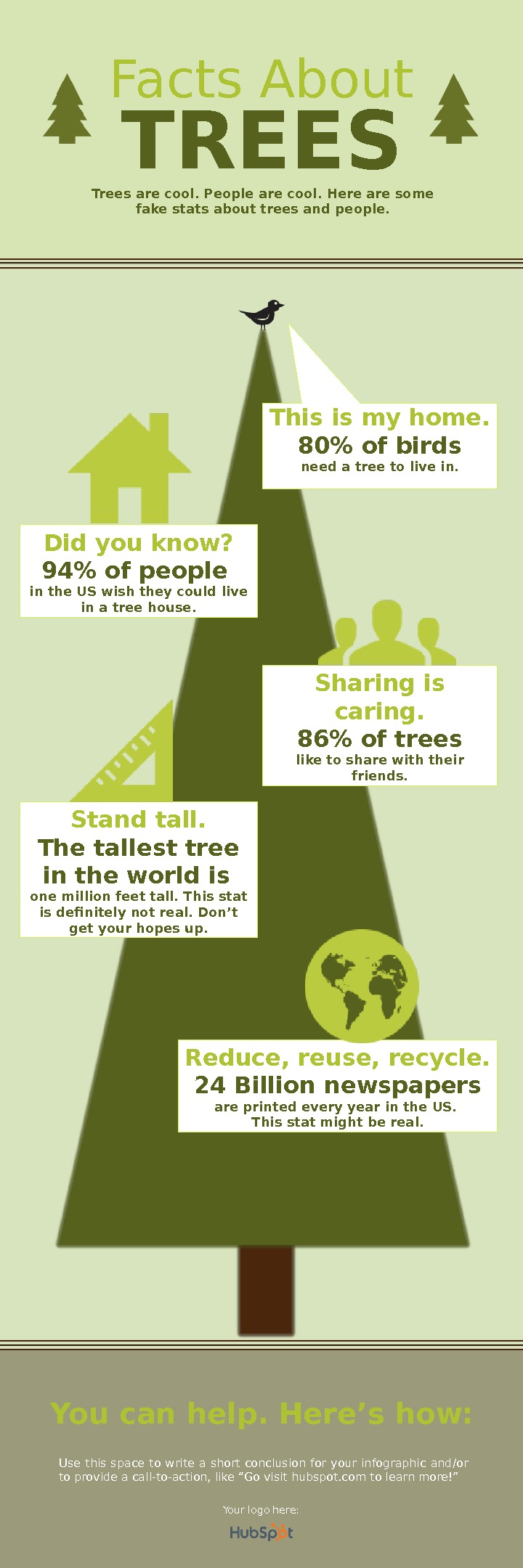 Facts About
TREES

Trees are cool. People are cool. Here are some fake stats about trees and people.

This is my home.
80% of birds
need a tree to live in.

Did you know?
94% of people
in the US wish they could live in a tree house.

Sharing is caring.
86% of trees
like to share with their friends.

Stand tall.
The tallest tree in the world is
one million feet tall. This stat is definitely not real. Don't get your hopes up.

Reduce, reuse, recycle.
24 Billion newspapers
are printed every year in the US. This stat might be real.

You can help. Here's how:

Use this space to write a short conclusion for your infographic and/or to provide a call-to-action, like "Go visit hubspot.com to learn more!"

Your logo here:
HubSpot